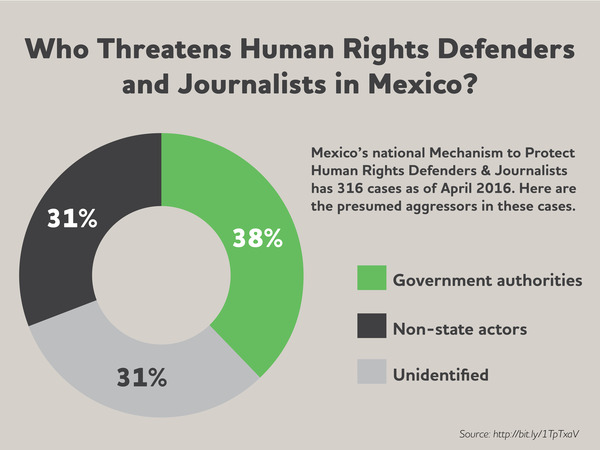 Who Threatens Human Rights Defenders and Journalists in Mexico?

31%

38%

31%

Mexico's national Mechanism to Protect Human Rights Defenders & Journalists has 316 cases as of April 2016. Here are the presumed aggressors in these cases.

Government authorities

Non-state actors

Unidentified

Source: http://bit.ly/1TpTxaV